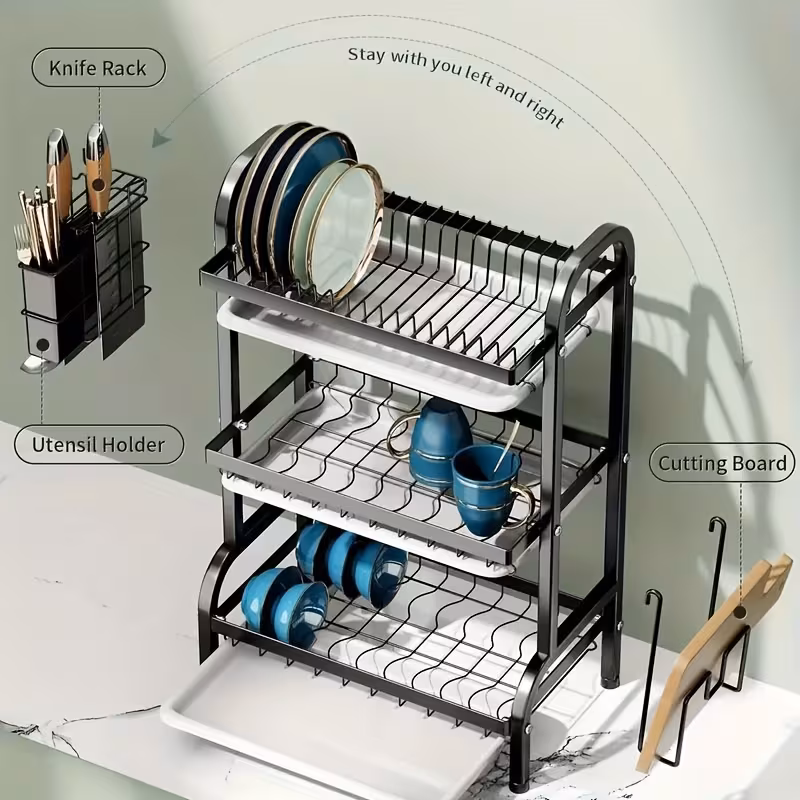 Knife Rack

Stay with you left and right

Utensil Holder

Cutting Board